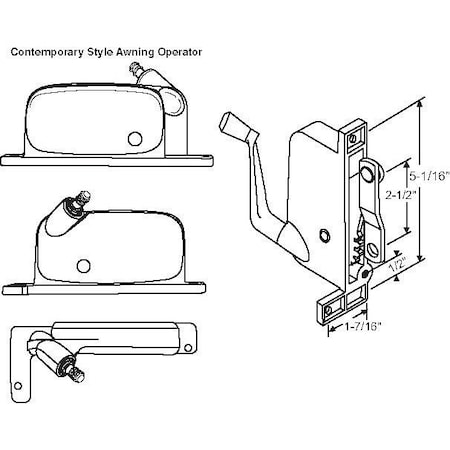 Contemporary Style Awning Operator

5-1/16"

2-1/2"

1/2"

1-7/16"